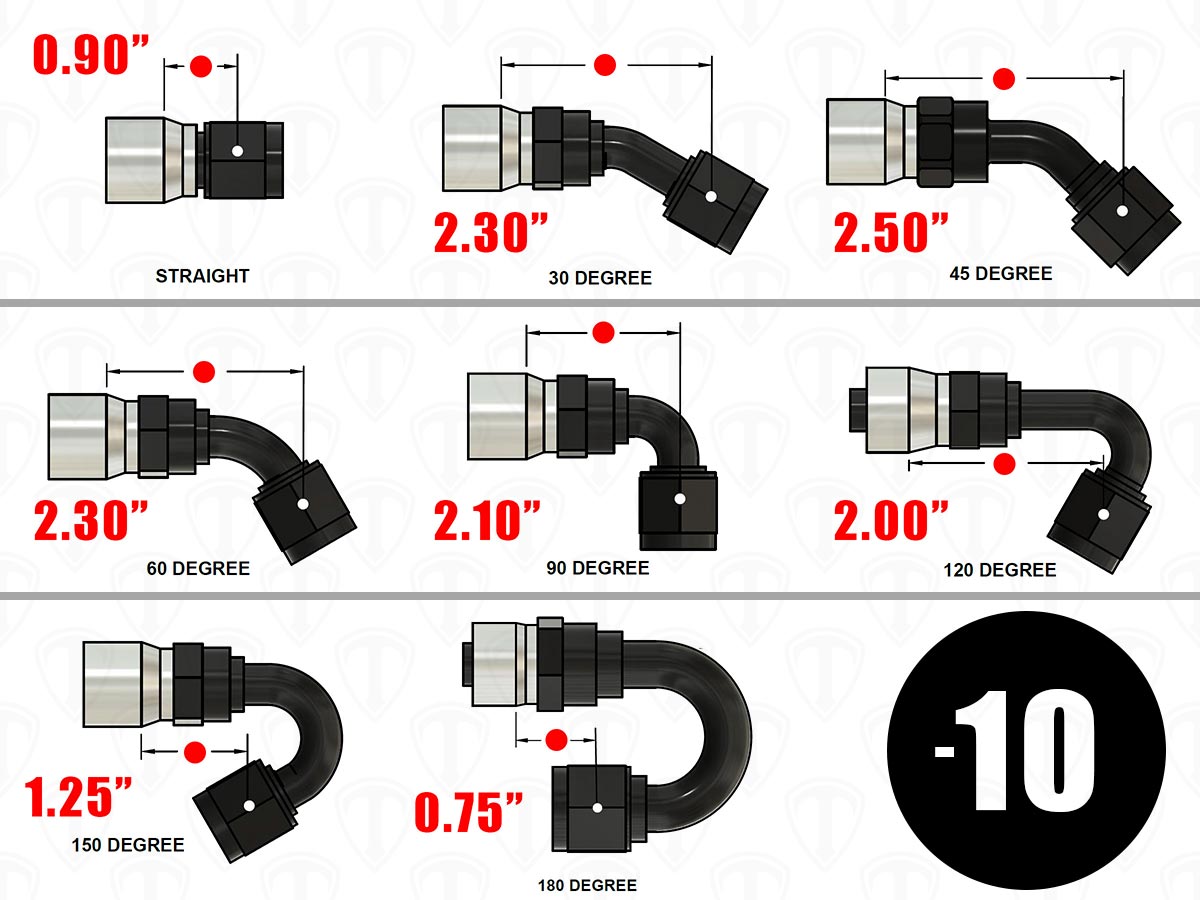 0.90”
STRAIGHT

2.30”
30 DEGREE

2.50”
45 DEGREE

2.30”
60 DEGREE

2.10”
90 DEGREE

2.00”
120 DEGREE

1.25”
150 DEGREE

0.75”
180 DEGREE

-10