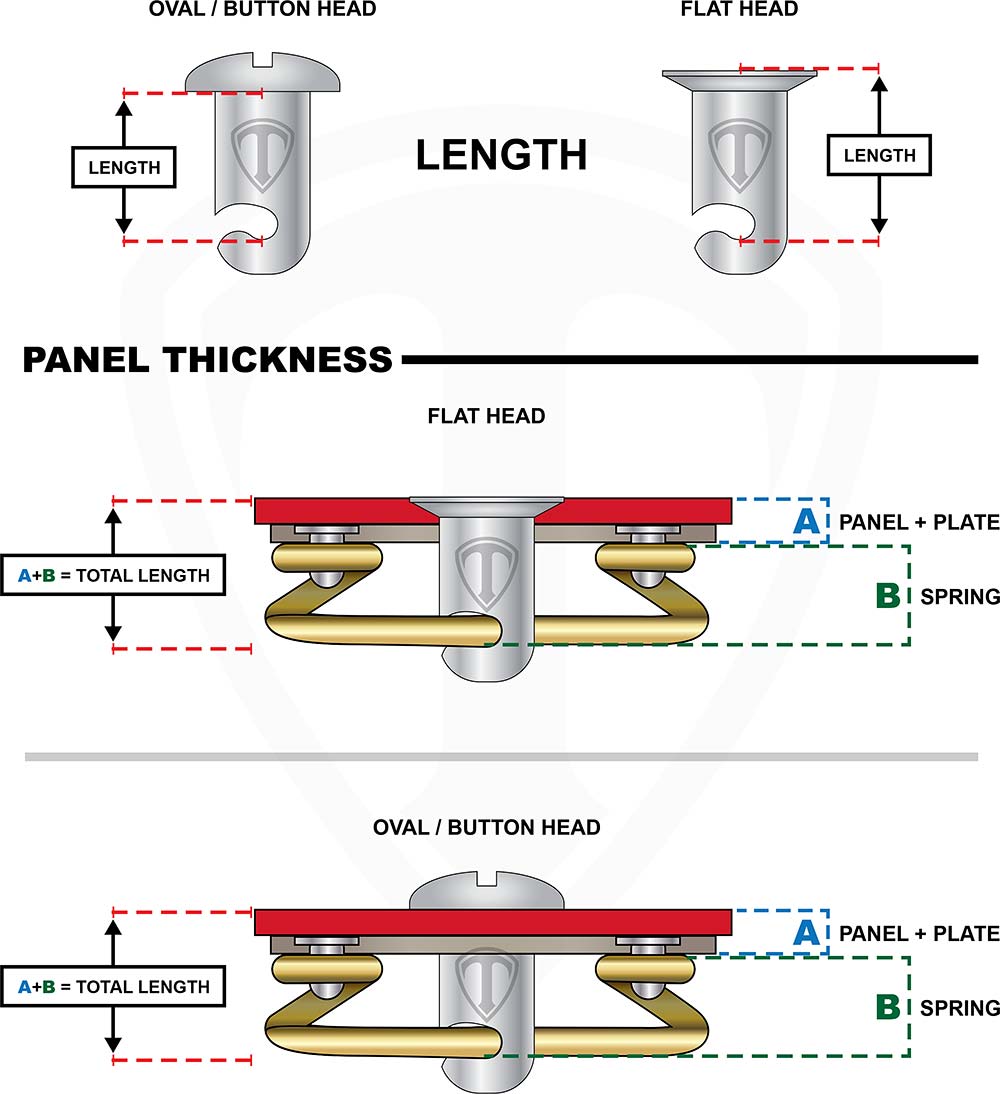 OVAL / BUTTON HEAD

FLAT HEAD

LENGTH

LENGTH

LENGTH

PANEL THICKNESS

FLAT HEAD

A+B = TOTAL LENGTH

A PANEL + PLATE

B SPRING

OVAL / BUTTON HEAD

A+B = TOTAL LENGTH

A PANEL + PLATE

B SPRING